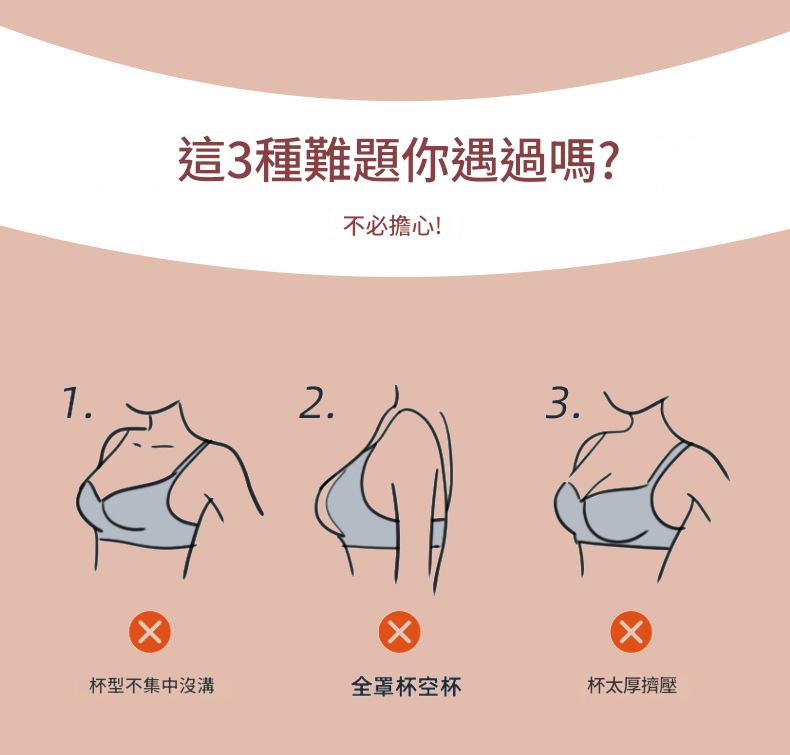 這3種難題你遇過嗎?

不必擔心!

1.

2.

3.

杯型不集中沒溝

全罩杯空杯

杯太厚擠壓